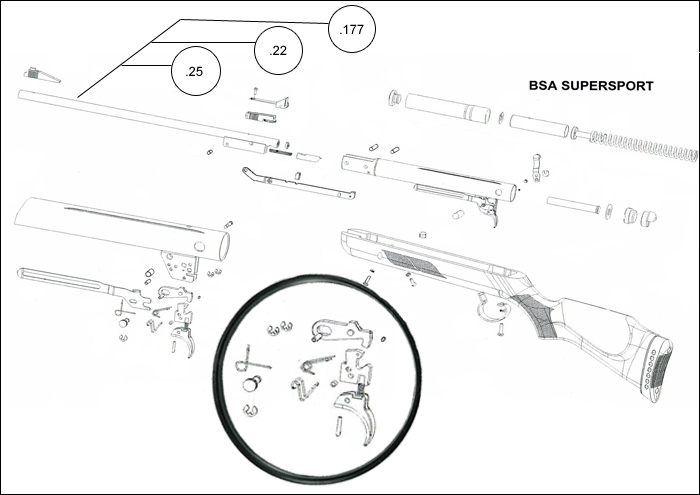 .177

.22

.25

BSA SUPERSPORT